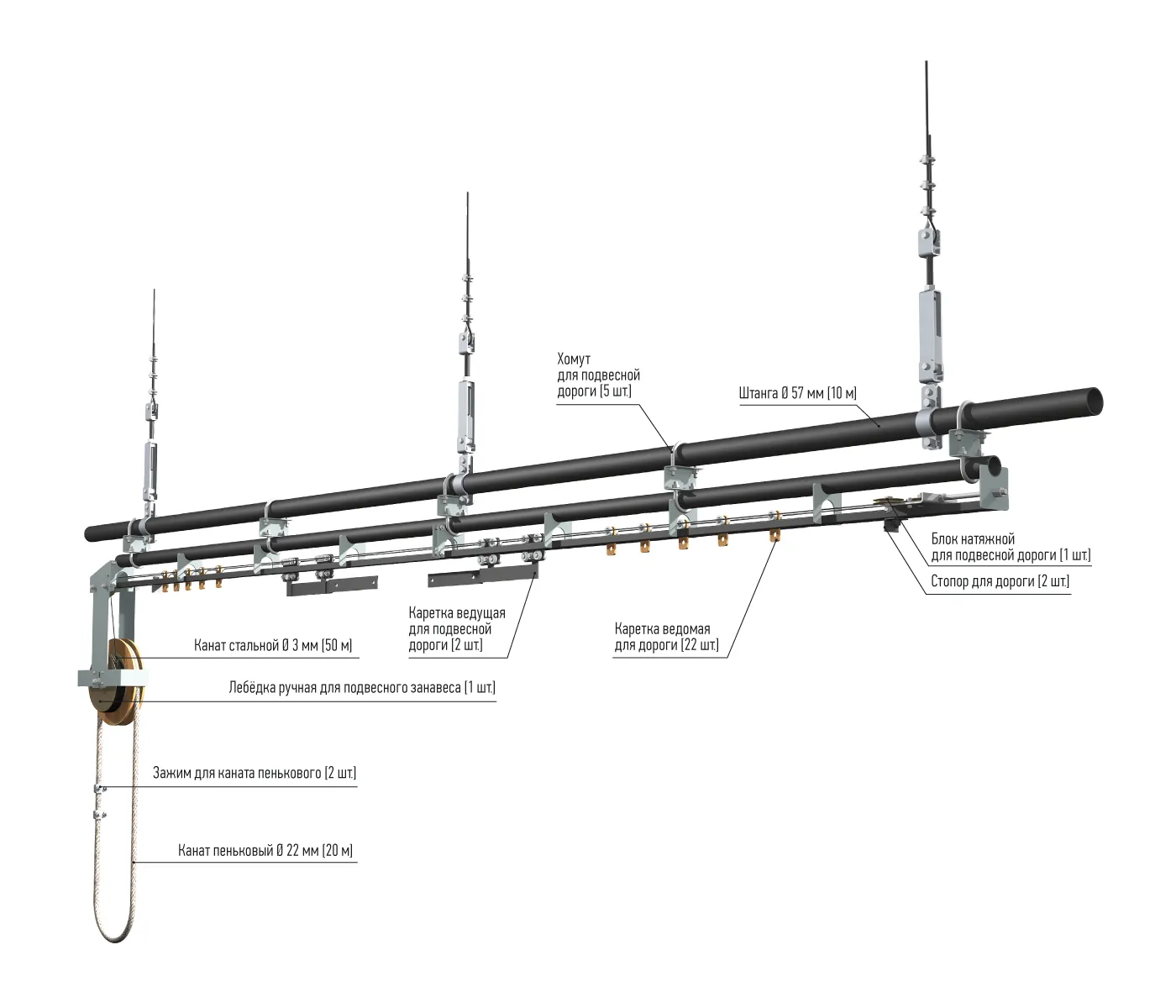 Хомут
для подвесной
дороги [5 шт.]

Штанга Ø 57 мм [10 м]

Блок натяжной
для подвесной дороги [1 шт.]

Стопор для дороги [2 шт.]

Каретка ведущая
для подвесной
дороги [2 шт.]

Каретка ведомая
для дороги [22 шт.]

Канат стальной Ø 3 мм [50 м]

Лебёдка ручная для подвесного занавеса [1 шт.]

Зажим для каната пенькового [2 шт.]

Канат пеньковый Ø 22 мм [20 м]