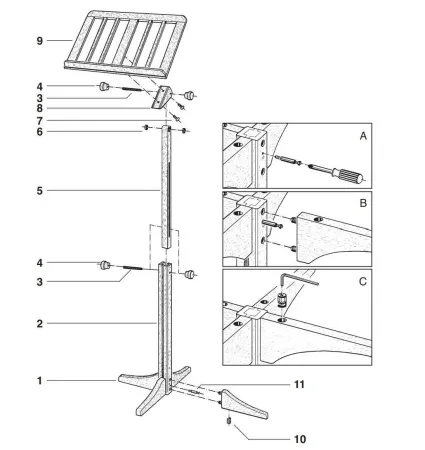 9
4
3
8
7
6
5
4
3
2
1
11
10
A
B
C