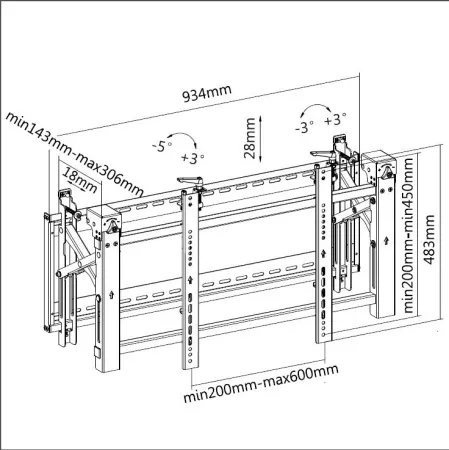 934mm

min143mm-max306mm

18mm

-5°
+3°

28mm

-3°
+3°

min200mm-min450mm

483mm

min200mm-max600mm